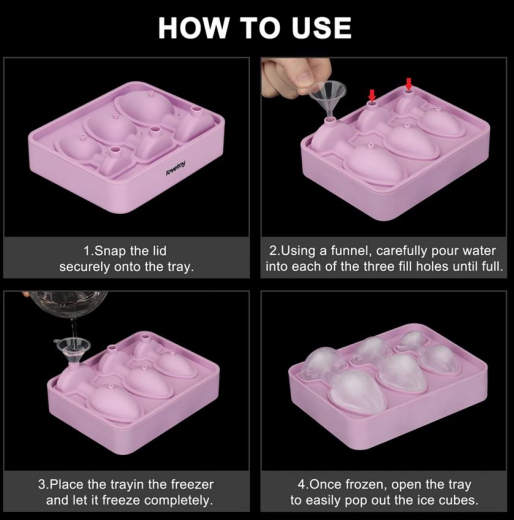 HOW TO USE

lovetoy

1.Snap the lid securely onto the tray.

2.Using a funnel, carefully pour water into each of the three fill holes until full.

3.Place the trayin the freezer and let it freeze completely.

4.Once frozen, open the tray to easily pop out the ice cubes.