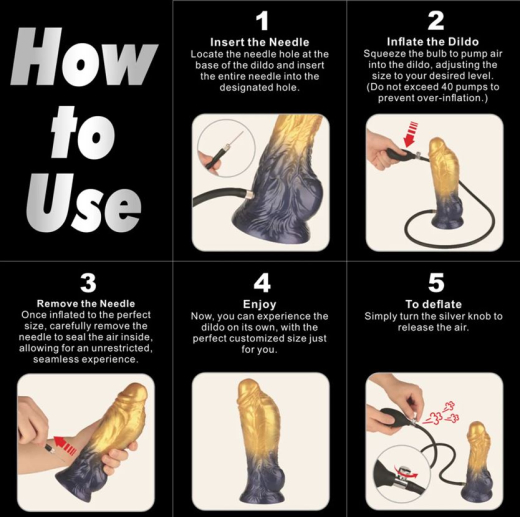 How to Use

1
Insert the Needle
Locate the needle hole at the base of the dildo and insert the entire needle into the designated hole.

2
Inflate the Dildo
Squeeze the bulb to pump air into the dildo, adjusting the size to your desired level. (Do not exceed 40 pumps to prevent over-inflation.)

3
Remove the Needle
Once inflated to the perfect size, carefully remove the needle to seal the air inside, allowing for an unrestricted, seamless experience.

4
Enjoy
Now, you can experience the dildo on its own, with the perfect customized size just for you.

5
To deflate
Simply turn the silver knob to release the air.