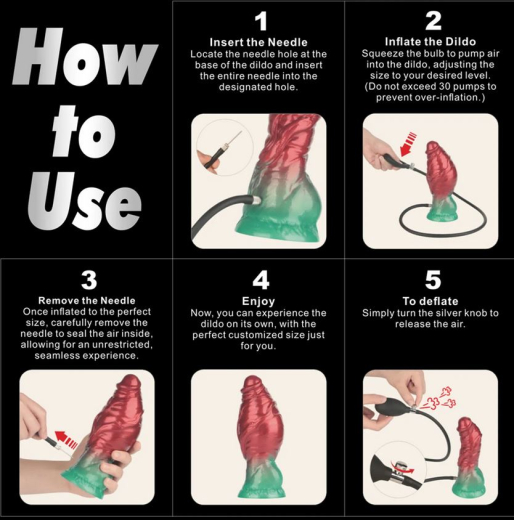 How to Use

1
Insert the Needle
Locate the needle hole at the base of the dildo and insert the entire needle into the designated hole.

2
Inflate the Dildo
Squeeze the bulb to pump air into the dildo, adjusting the size to your desired level. (Do not exceed 30 pumps to prevent over-inflation.)

3
Remove the Needle
Once inflated to the perfect size, carefully remove the needle to seal the air inside, allowing for an unrestricted, seamless experience.

4
Enjoy
Now, you can experience the dildo on its own, with the perfect customized size just for you.

5
To deflate
Simply turn the silver knob to release the air.