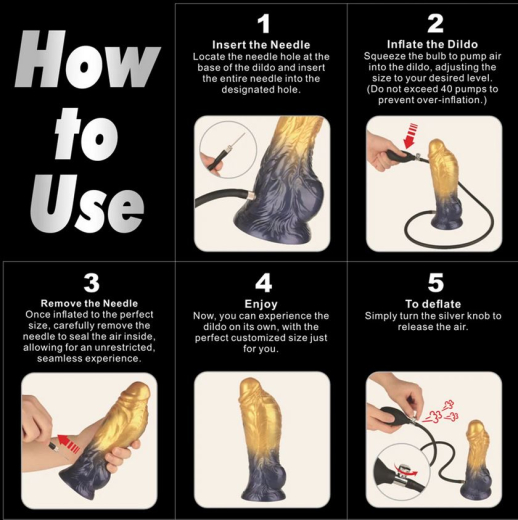 How to Use

1
Insert the Needle
Locate the needle hole at the base of the dildo and insert the entire needle into the designated hole.

2
Inflate the Dildo
Squeeze the bulb to pump air into the dildo, adjusting the size to your desired level. (Do not exceed 40 pumps to prevent over-inflation.)

3
Remove the Needle
Once inflated to the perfect size, carefully remove the needle to seal the air inside, allowing for an unrestricted, seamless experience.

4
Enjoy
Now, you can experience the dildo on its own, with the perfect customized size just for you.

5
To deflate
Simply turn the silver knob to release the air.