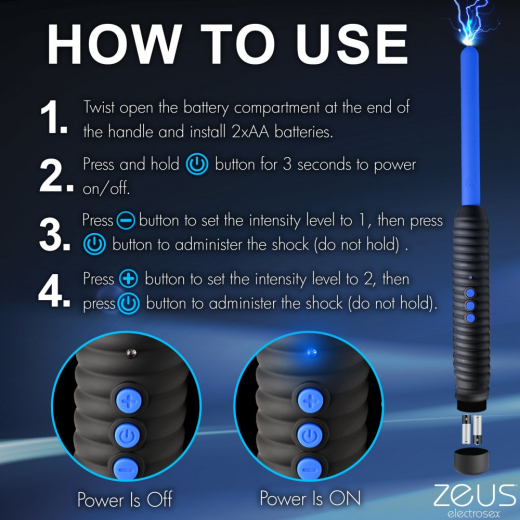 HOW TO USE

1. Twist open the battery compartment at the end of the handle and install 2xAA batteries.

2. Press and hold button for 3 seconds to power on/off.

3. Press button to set the intensity level to 1, then press button to administer the shock (do not hold) .

4. Press button to set the intensity level to 2, then press button to administer the shock (do not hold).

Power Is Off

Power Is ON

ZEUS electrosex