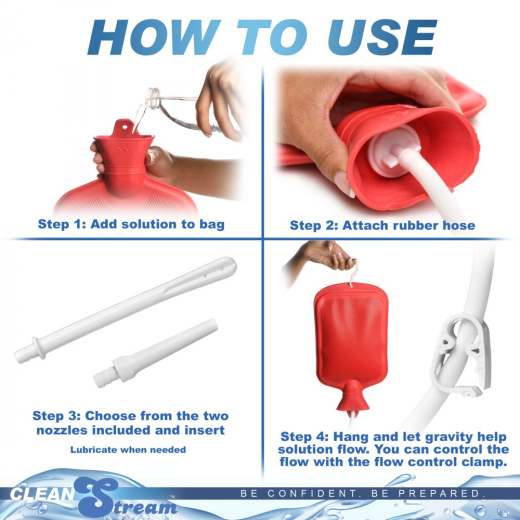 HOW TO USE

Step 1: Add solution to bag

Step 2: Attach rubber hose

Step 3: Choose from the two nozzles included and insert

Lubricate when needed

Step 4: Hang and let gravity help solution flow. You can control the flow with the flow control clamp.

CLEAN Stream™

BE CONFIDENT. BE PREPARED.