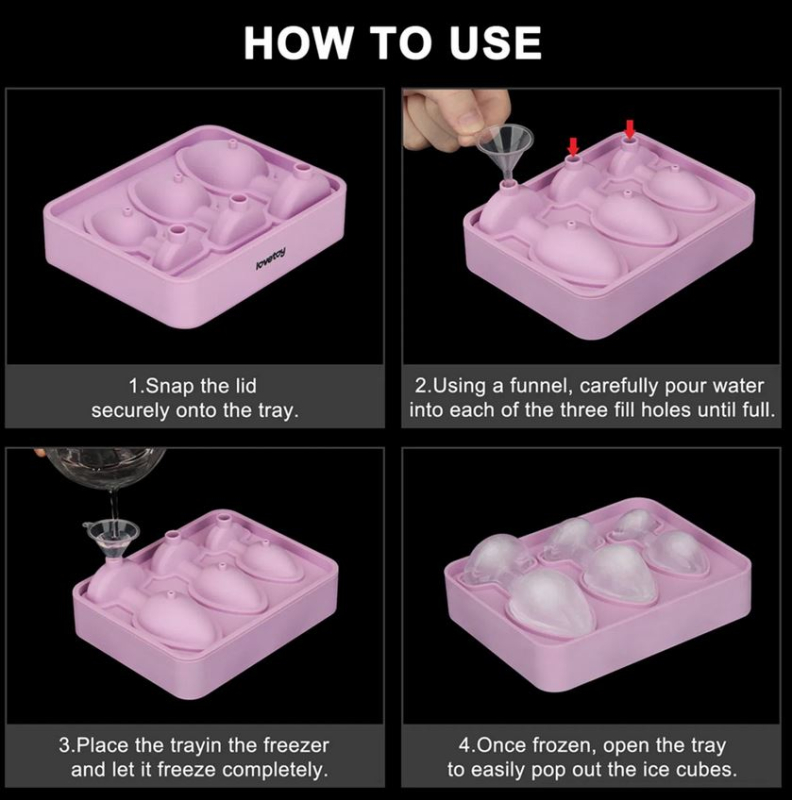 HOW TO USE

lovetoy

1.Snap the lid securely onto the tray.

2.Using a funnel, carefully pour water into each of the three fill holes until full.

3.Place the trayin the freezer and let it freeze completely.

4.Once frozen, open the tray to easily pop out the ice cubes.