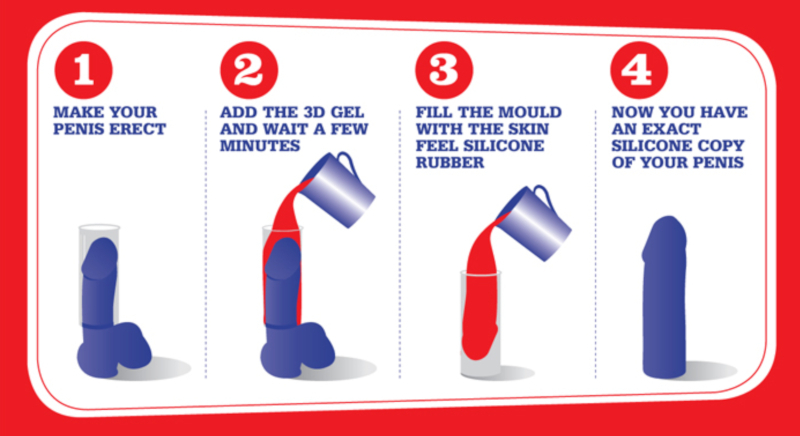 1
MAKE YOUR PENIS ERECT

2
ADD THE 3D GEL AND WAIT A FEW MINUTES

3
FILL THE MOULD WITH THE SKIN FEEL SILICONE RUBBER

4
NOW YOU HAVE AN EXACT SILICONE COPY OF YOUR PENIS