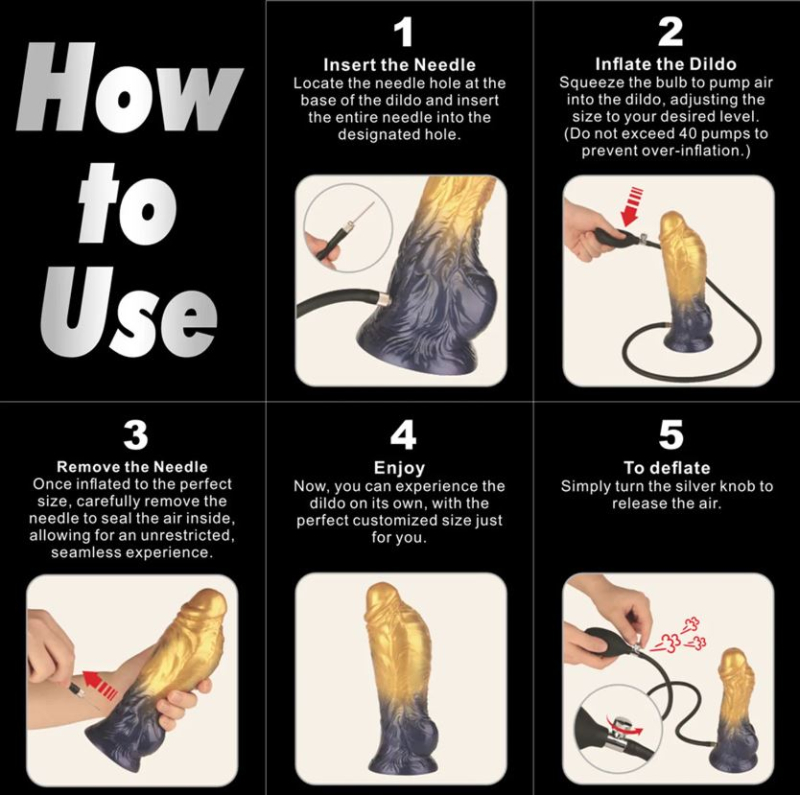 How to Use

1
Insert the Needle
Locate the needle hole at the base of the dildo and insert the entire needle into the designated hole.

2
Inflate the Dildo
Squeeze the bulb to pump air into the dildo, adjusting the size to your desired level. (Do not exceed 40 pumps to prevent over-inflation.)

3
Remove the Needle
Once inflated to the perfect size, carefully remove the needle to seal the air inside, allowing for an unrestricted, seamless experience.

4
Enjoy
Now, you can experience the dildo on its own, with the perfect customized size just for you.

5
To deflate
Simply turn the silver knob to release the air.