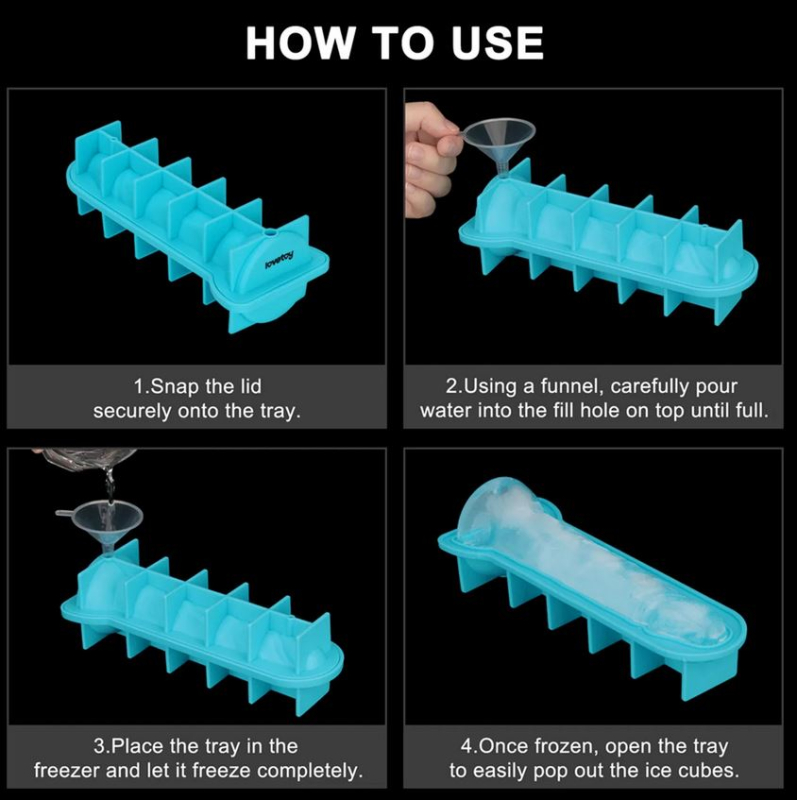 HOW TO USE

lovetoy

1.Snap the lid securely onto the tray.

2.Using a funnel, carefully pour water into the fill hole on top until full.

3.Place the tray in the freezer and let it freeze completely.

4.Once frozen, open the tray to easily pop out the ice cubes.